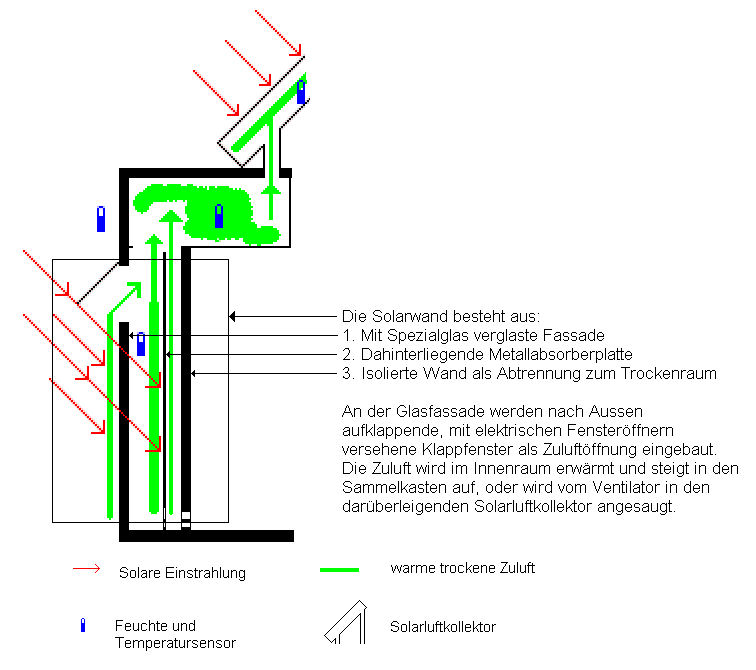 Die Solarwand besteht aus:
1. Mit Spezialglas verglaste Fassade
2. Dahinterliegende Metallabsorberplatte
3. Isolierte Wand als Abtrennung zum Trockenraum

An der Glasfassade werden nach Aussen aufklappende, mit elektrischen Fensteröffnern versehene Klappfenster als Zuluftöffnung eingebaut. Die Zuluft wird im Innenraum erwärmt und steigt in den Sammelkasten auf, oder wird vom Ventilator in den darüberleigenden Solarluftkollektor angesaugt.

Solare Einstrahlung

warme trockene Zuluft

Feuchte und Temperatursensor

Solarluftkollektor